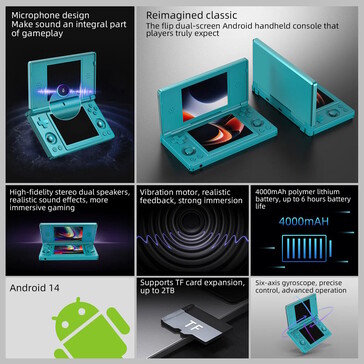 Microphone design
Make sound an integral part of gameplay

Reimagined classic
The flip dual-screen Android handheld console that players truly expect

High-fidelity stereo dual speakers, realistic sound effects, more immersive gaming

Vibration motor, realistic feedback, strong immersion

4000mAh polymer lithium battery, up to 6 hours battery life

4000mAH

Android 14

Supports TF card expansion, up to 2TB

TF

Six-axis gyroscope, precise control, advanced operation