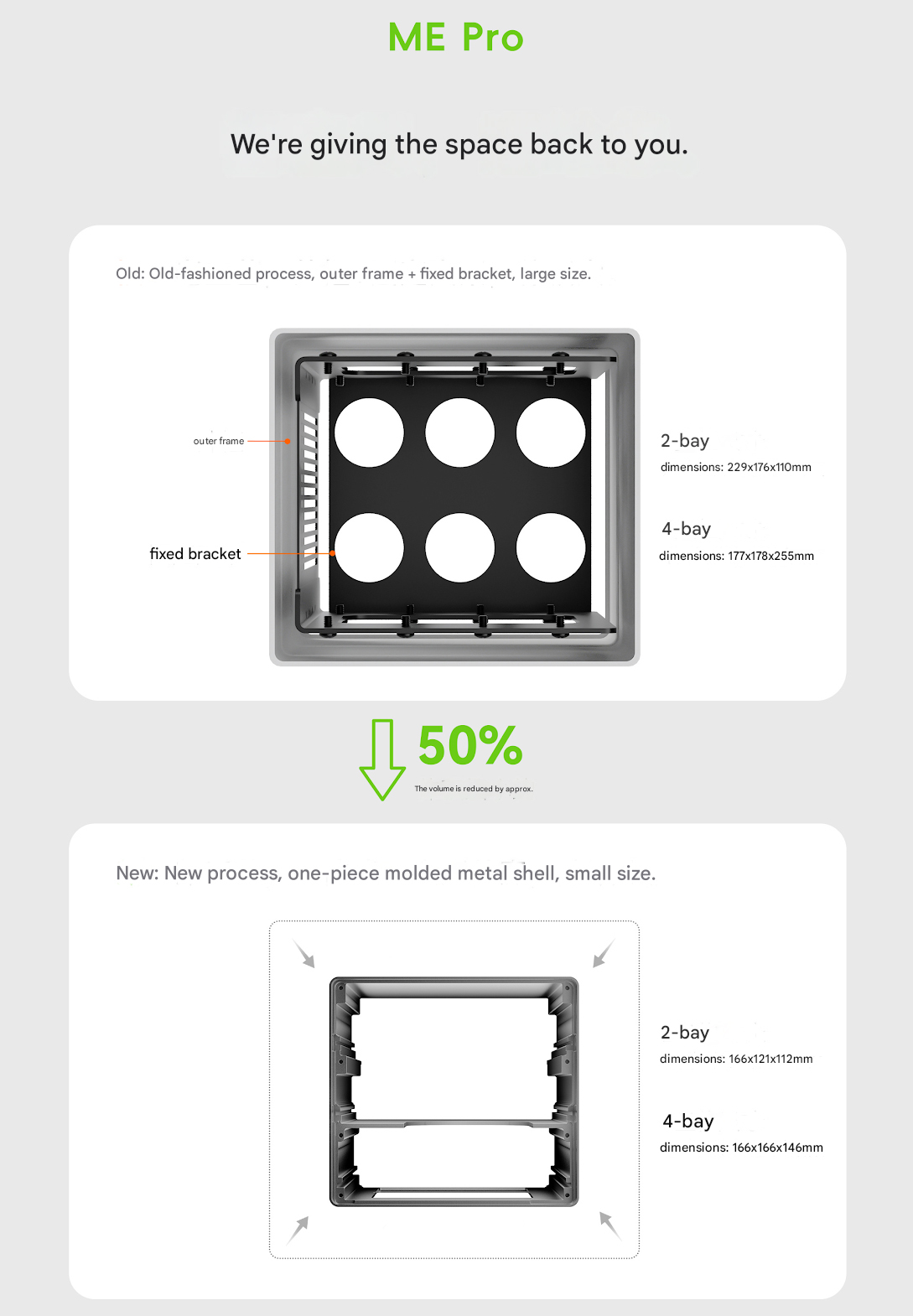 ME Pro

We're giving the space back to you.

Old: Old-fashioned process, outer frame + fixed bracket, large size.

outer frame

fixed bracket

2-bay
dimensions: 229x176x110mm

4-bay
dimensions: 177x178x255mm

50%
The volume is reduced by approx.

New: New process, one-piece molded metal shell, small size.

2-bay
dimensions: 166x121x112mm

4-bay
dimensions: 166x166x146mm