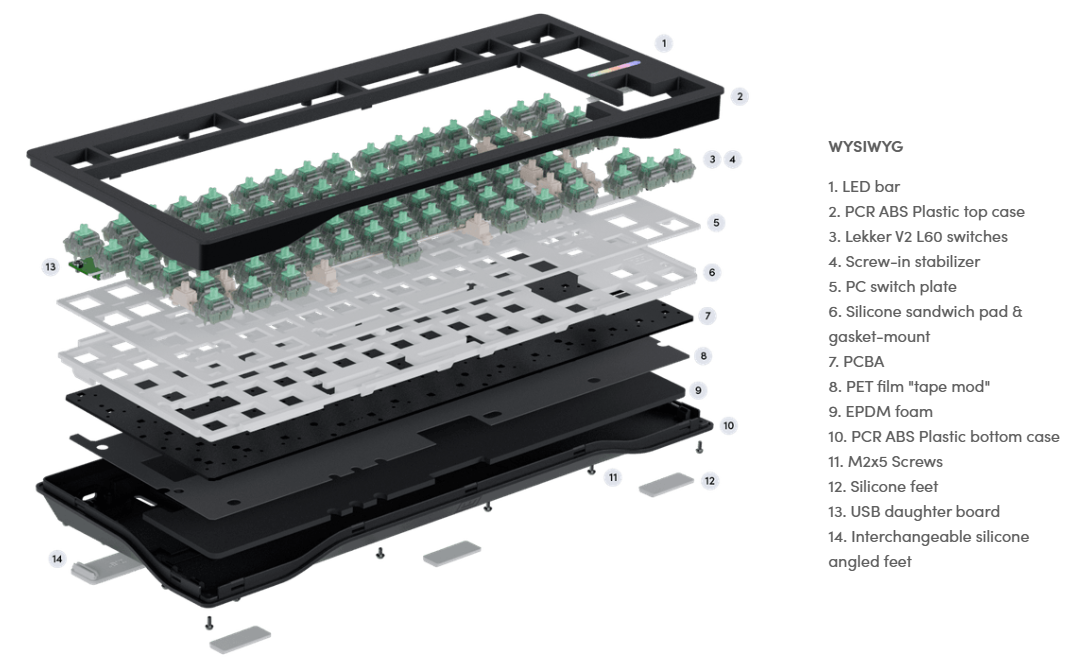 1
2
3 4
5
13
6
7
8
9
10
11
12
14

WYSIWYG

1. LED bar
2. PCR ABS Plastic top case
3. Lekker V2 L60 switches
4. Screw-in stabilizer
5. PC switch plate
6. Silicone sandwich pad & gasket-mount
7. PCBA
8. PET film "tape mod"
9. EPDM foam
10. PCR ABS Plastic bottom case
11. M2x5 Screws
12. Silicone feet
13. USB daughter board
14. Interchangeable silicone angled feet