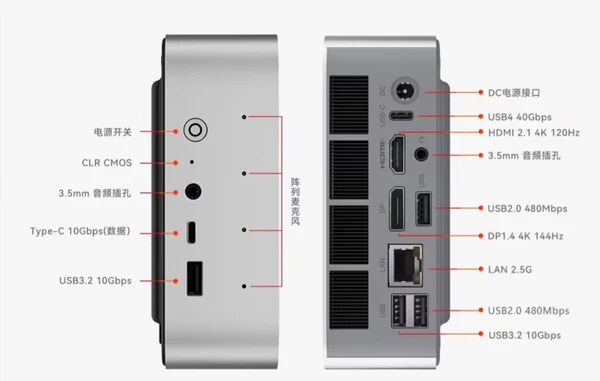 电源开关

CLR CMOS

3.5mm 音频插孔

Type-C 10Gbps(数据)

USB3.2 10Gbps

阵列麦克风

DC
USB-C
HDMI
USB
DP
LAN
USB

DC电源接口

USB4 40Gbps

HDMI 2.1 4K 120Hz

3.5mm 音频插孔

USB2.0 480Mbps

DP1.4 4K 144Hz

LAN 2.5G

USB2.0 480Mbps

USB3.2 10Gbps